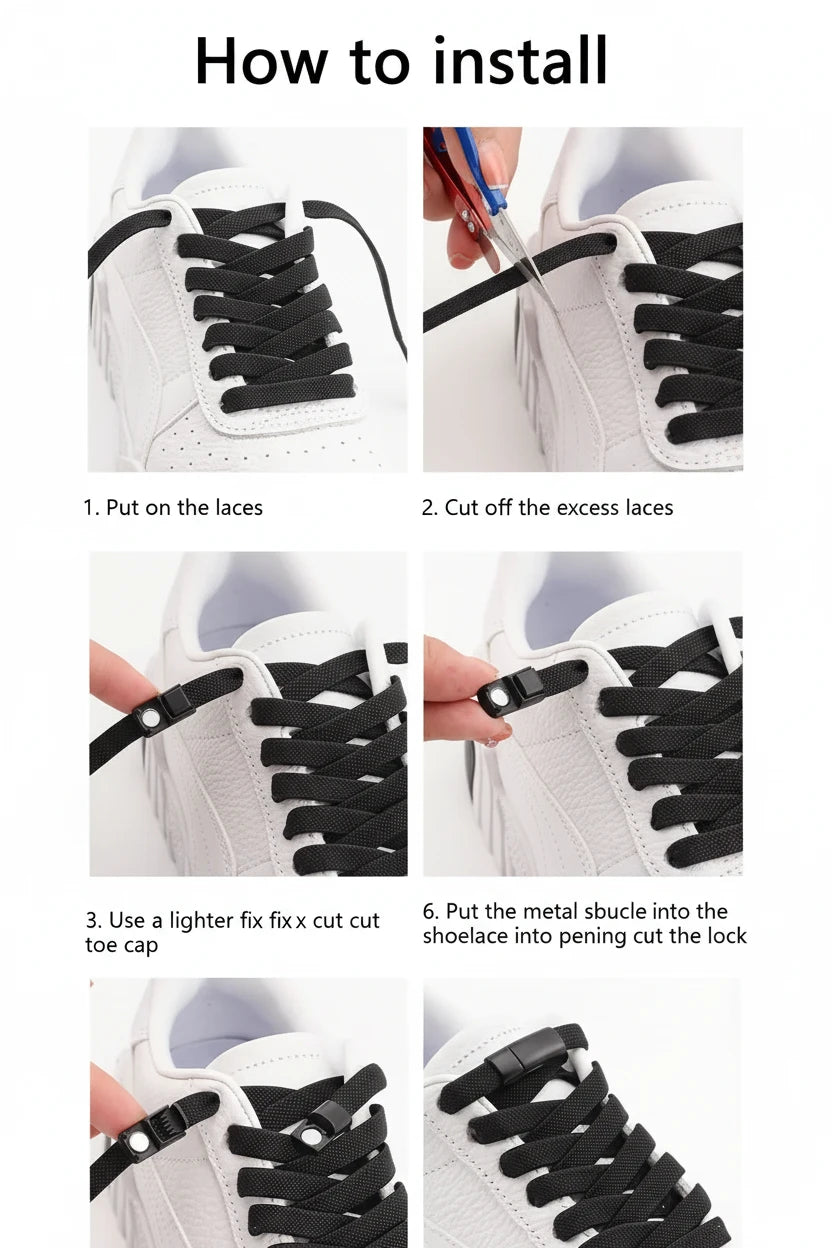 How to install

1. Put on the laces

2. Cut off the excess laces

3. Use a lighter fix fix x cut cut toe cap

6. Put the metal sbucle into the shoelace into pening cut the lock